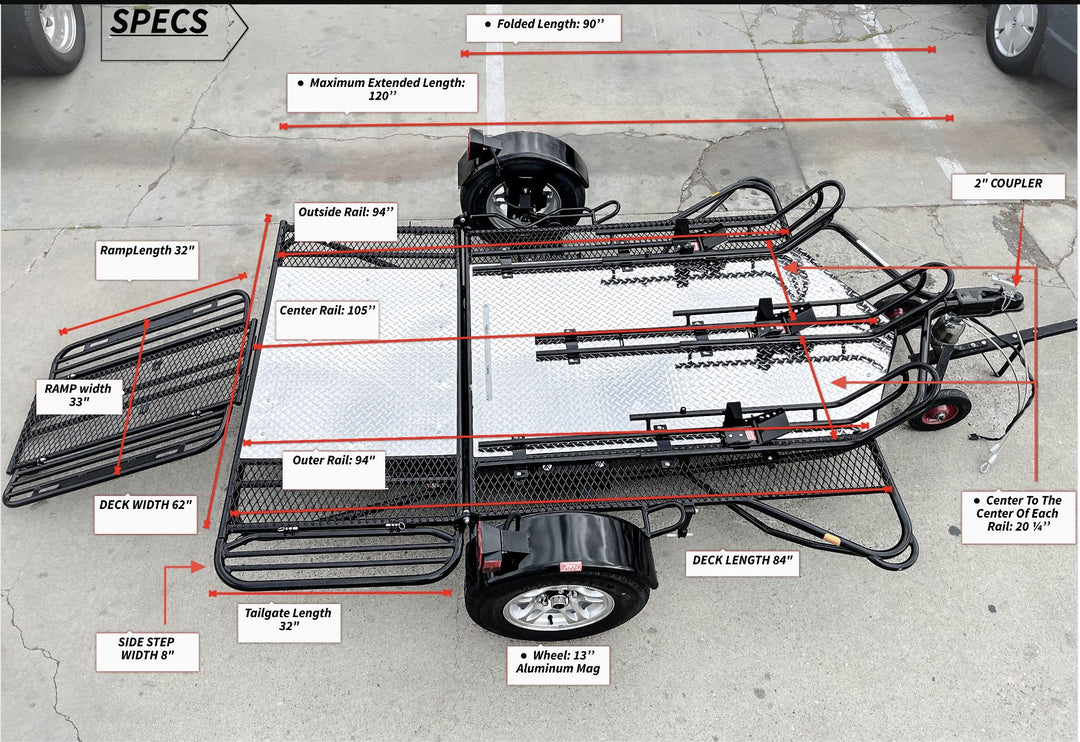 SPECS

• Folded Length: 90''

• Maximum Extended Length: 120''

2" COUPLER

Outside Rail: 94''

RampLength 32"

Center Rail: 105''

RAMP width 33"

Outer Rail: 94"

DECK WIDTH 62"

• Center To The Center Of Each Rail: 20 ¼''

DECK LENGTH 84"

Tailgate Length 32"

SIDE STEP WIDTH 8"

• Wheel: 13'' Aluminum Mag